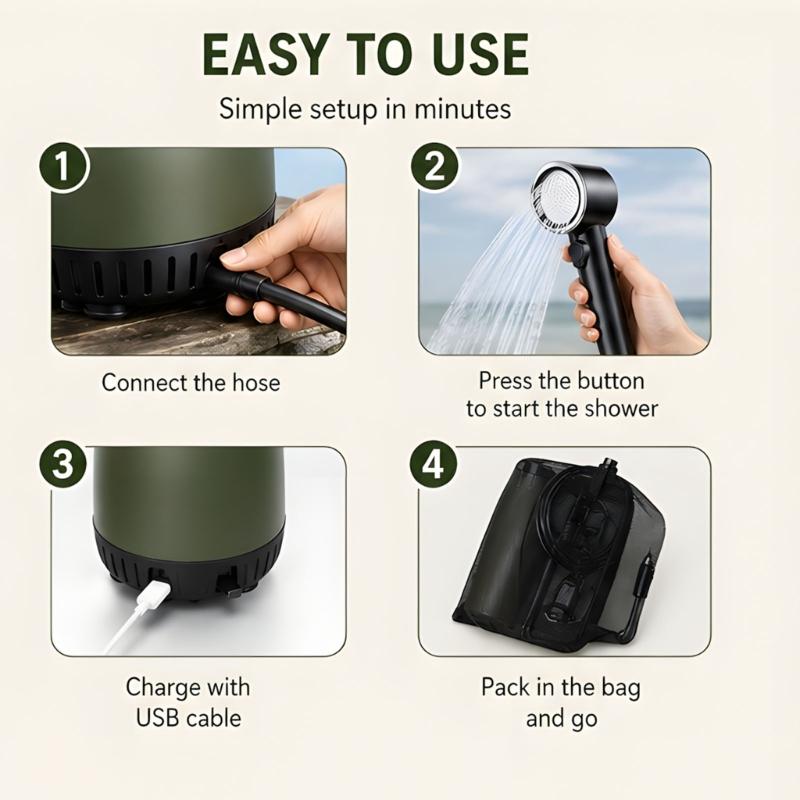 EASY TO USE

Simple setup in minutes

1

Connect the hose

2

Press the button to start the shower

3

Charge with USB cable

4

Pack in the bag and go